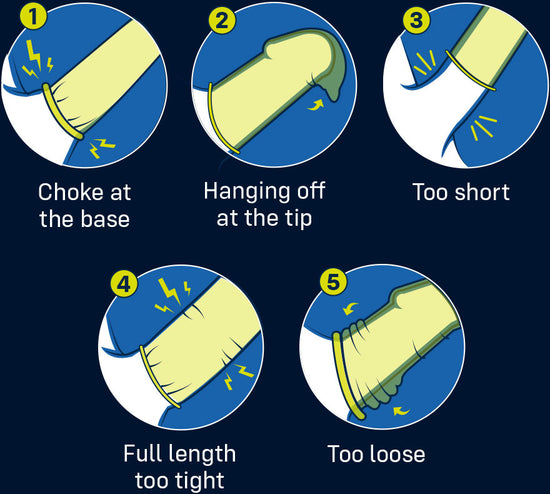 1
Choke at the base

2
Hanging off at the tip

3
Too short

4
Full length too tight

5
Too loose